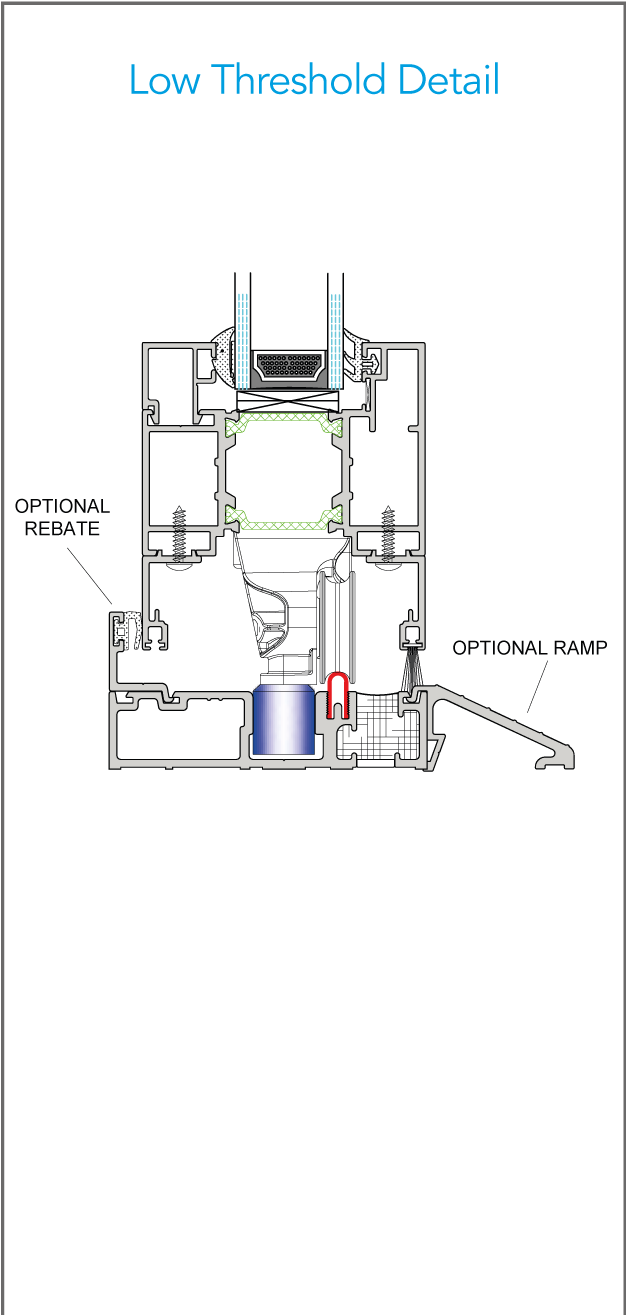 Low Threshold Detail

OPTIONAL REBATE

OPTIONAL RAMP